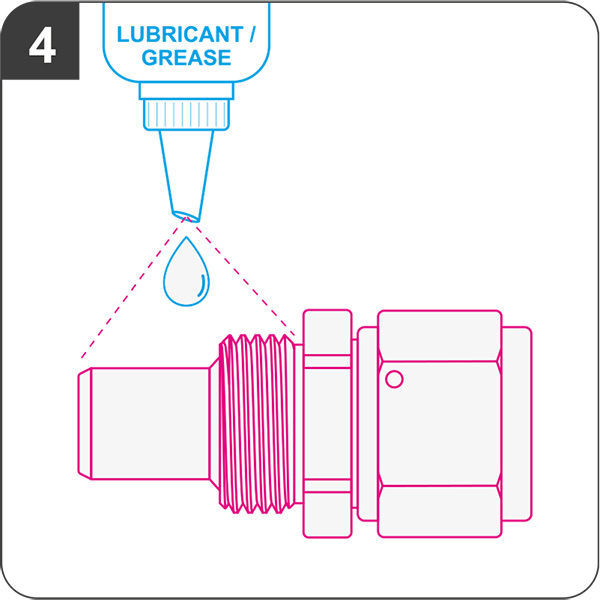 4

LUBRICANT / GREASE