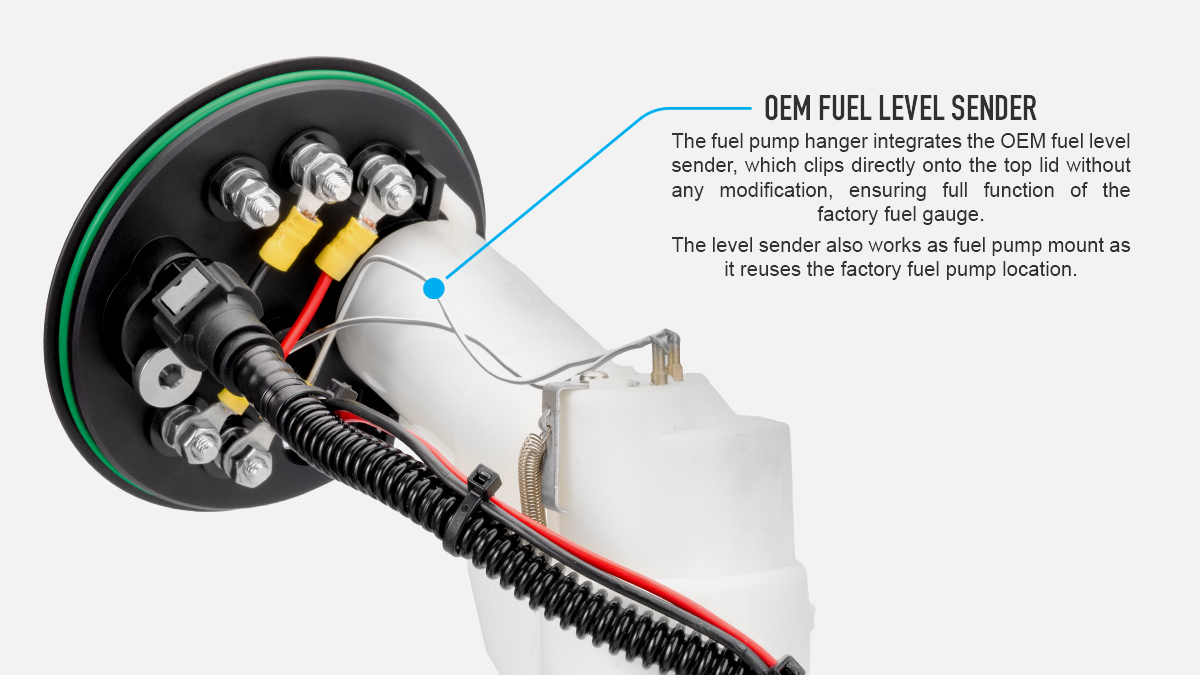 OEM FUEL LEVEL SENDER

The fuel pump hanger integrates the OEM fuel level sender, which clips directly onto the top lid without any modification, ensuring full function of the factory fuel gauge.

The level sender also works as fuel pump mount as it reuses the factory fuel pump location.