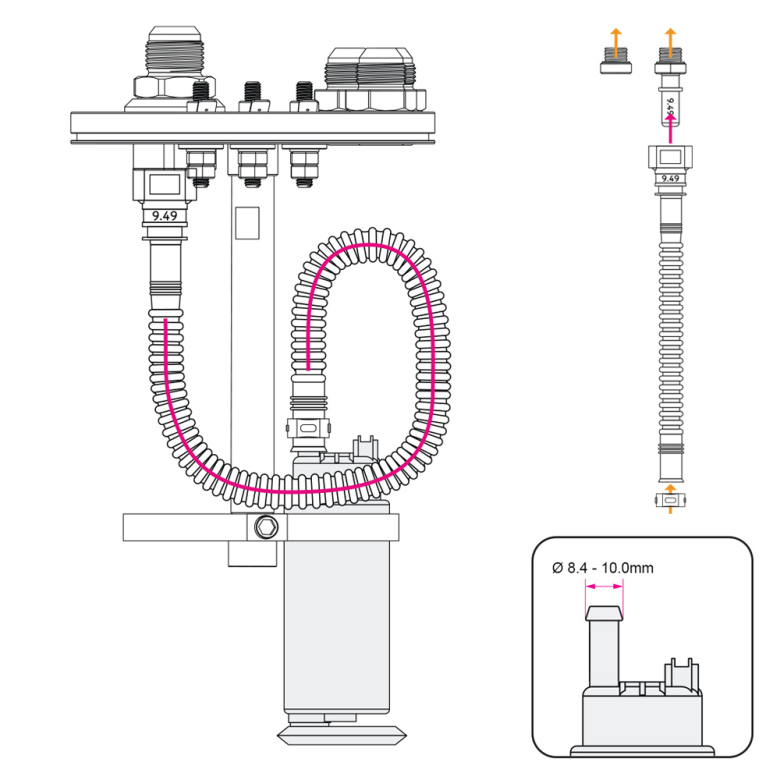 9.49

9.49

9.49

Ø 8.4 - 10.0mm