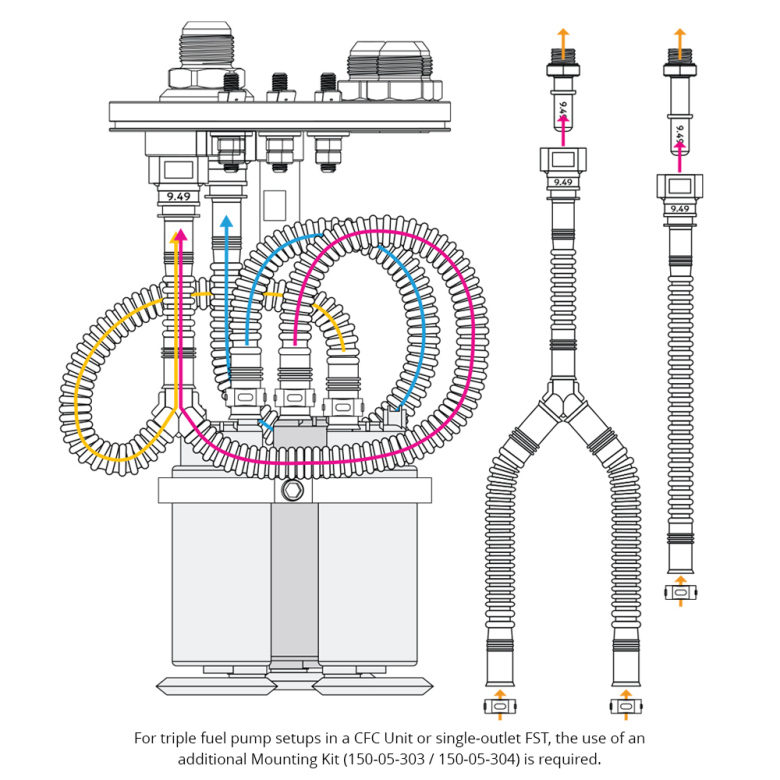 9.49

9.49

9.49

9.49

9.49

For triple fuel pump setups in a CFC Unit or single-outlet FST, the use of an additional Mounting Kit (150-05-303 / 150-05-304) is required.